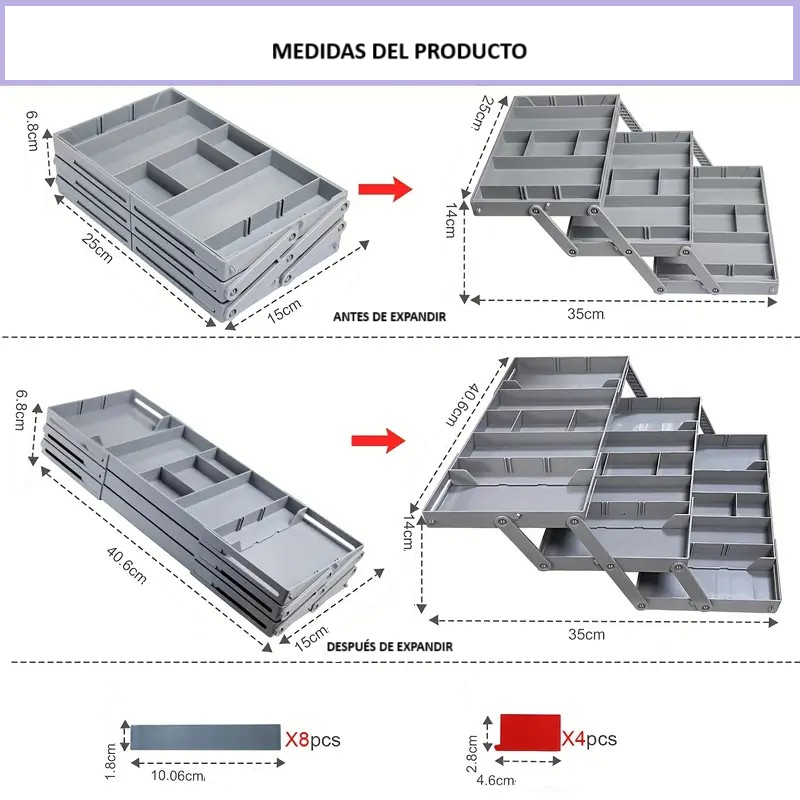 MEDIDAS DEL PRODUCTO

6.8cm
25cm
15cm
ANTES DE EXPANDIR

25cm
14cm
35cm

6.8cm
40.6cm
15cm
DESPUÉS DE EXPANDIR

40.6cm
14cm
35cm

1.8cm
10.06cm
X8pcs

2.8cm
4.6cm
X4pcs