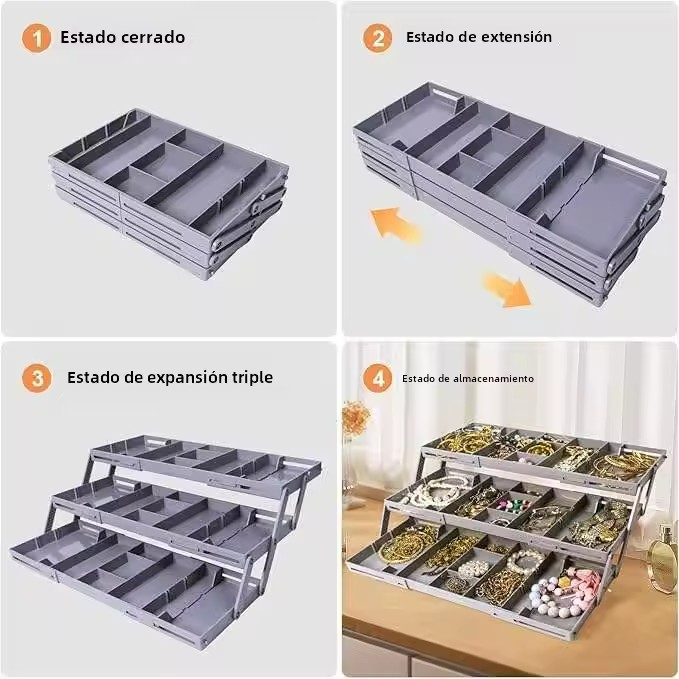 1 Estado cerrado

2 Estado de extensión

3 Estado de expansión triple

4 Estado de almacenamiento